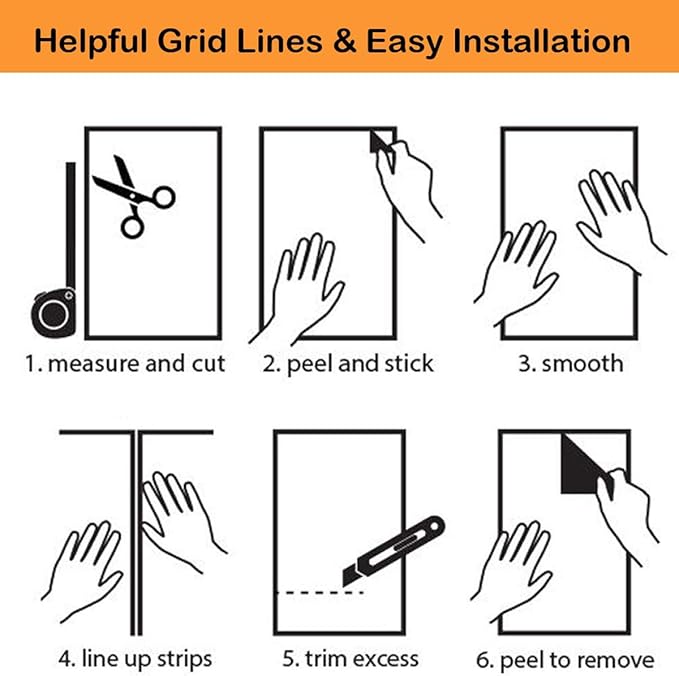 Helpful Grid Lines & Easy Installation

1. measure and cut

2. peel and stick

3. smooth

4. line up strips

5. trim excess

6. peel to remove