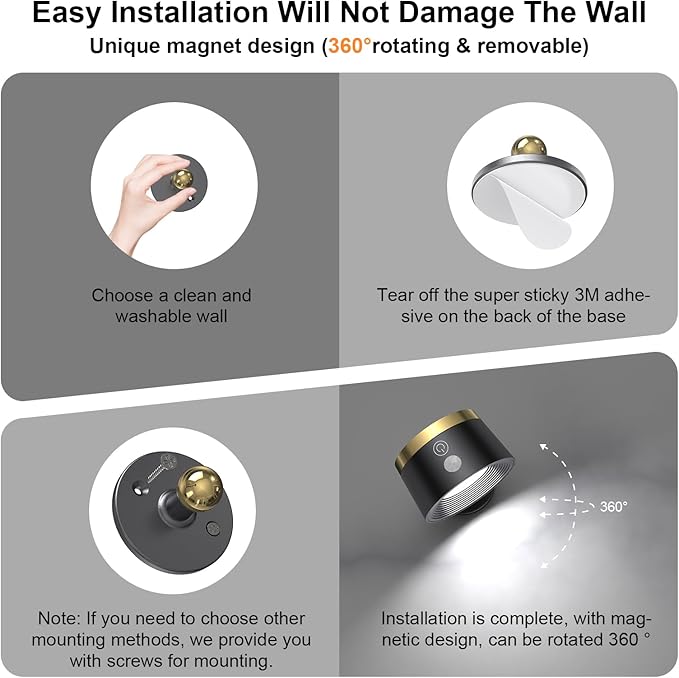 Easy Installation Will Not Damage The Wall

Unique magnet design (360°rotating & removable)

Choose a clean and washable wall

Tear off the super sticky 3M adhesive on the back of the base

Note: If you need to choose other mounting methods, we provide you with screws for mounting.

360°

Installation is complete, with magnetic design, can be rotated 360 °