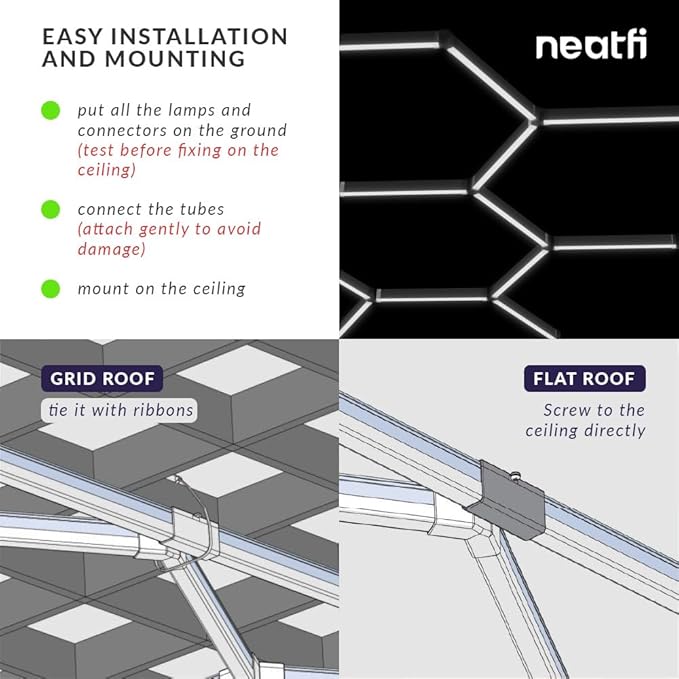 EASY INSTALLATION AND MOUNTING

put all the lamps and connectors on the ground (test before fixing on the ceiling)

connect the tubes (attach gently to avoid damage)

mount on the ceiling

neatfi

GRID ROOF

tie it with ribbons

FLAT ROOF

Screw to the ceiling directly