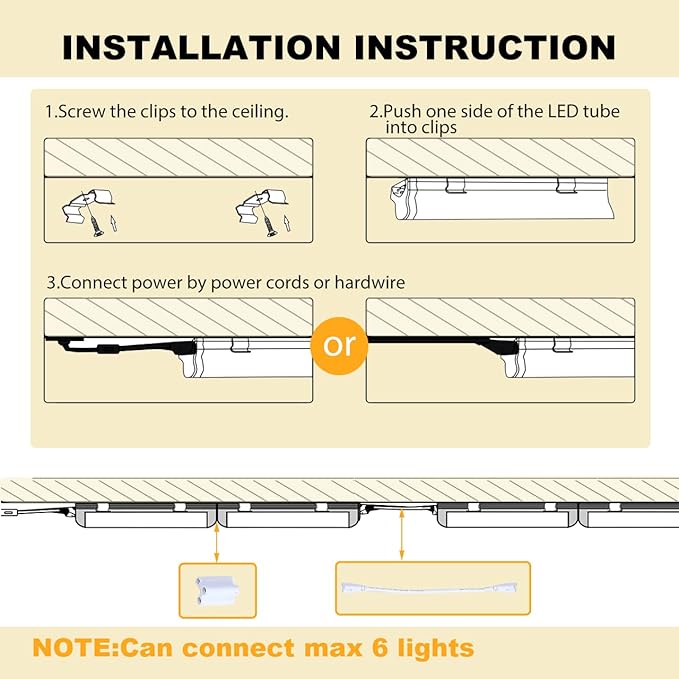 INSTALLATION INSTRUCTION

1.Screw the clips to the ceiling.

2.Push one side of the LED tube into clips

3.Connect power by power cords or hardwire

or

NOTE:Can connect max 6 lights