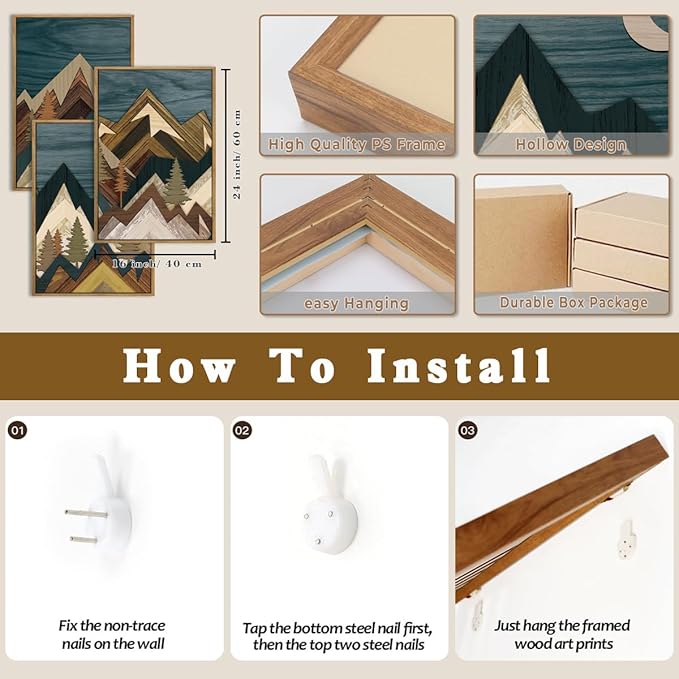 24 inch/ 60 cm

16 inch/ 40 cm

High Quality PS Frame

Hollow Design

easy Hanging

Durable Box Package

How To Install

01

Fix the non-trace nails on the wall

02

Tap the bottom steel nail first, then the top two steel nails

03

Just hang the framed wood art prints