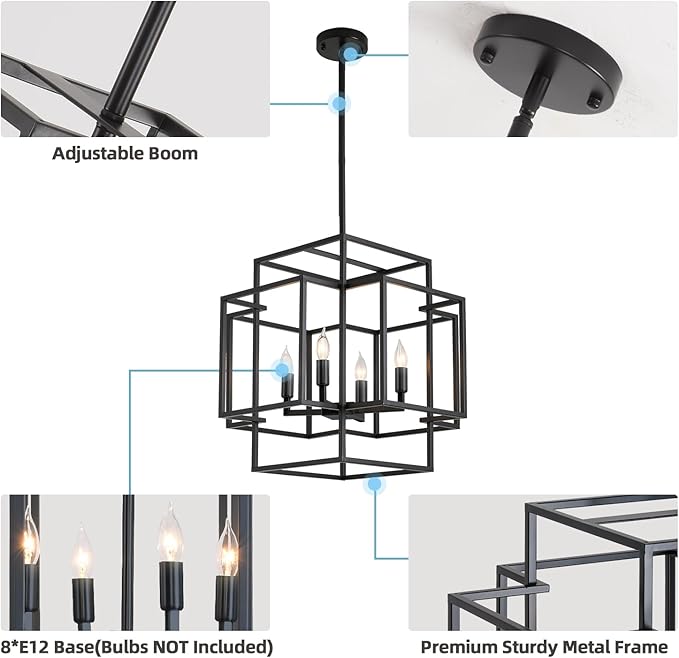 Adjustable Boom

8*E12 Base(Bulbs NOT Included)

Premium Sturdy Metal Frame