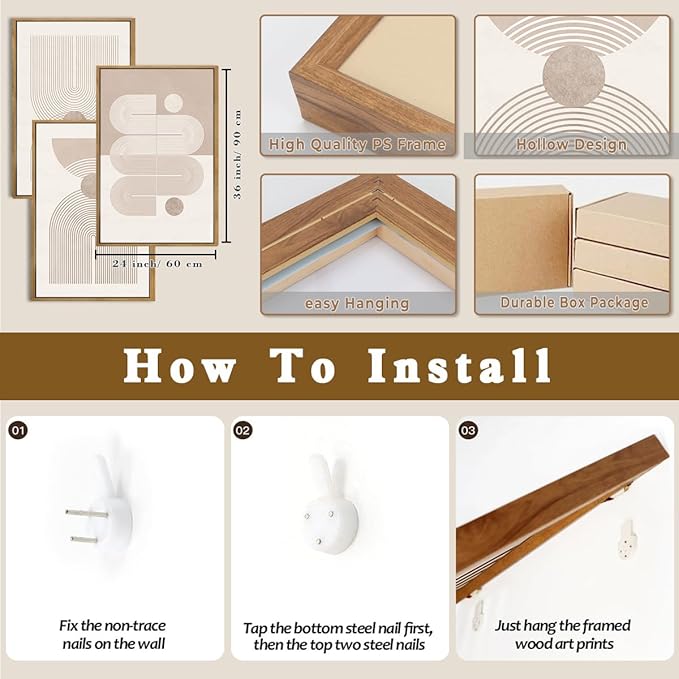 36 inch/ 90 cm

24 inch/ 60 cm

High Quality PS Frame

Hollow Design

easy Hanging

Durable Box Package

How To Install

01

Fix the non-trace nails on the wall

02

Tap the bottom steel nail first, then the top two steel nails

03

Just hang the framed wood art prints