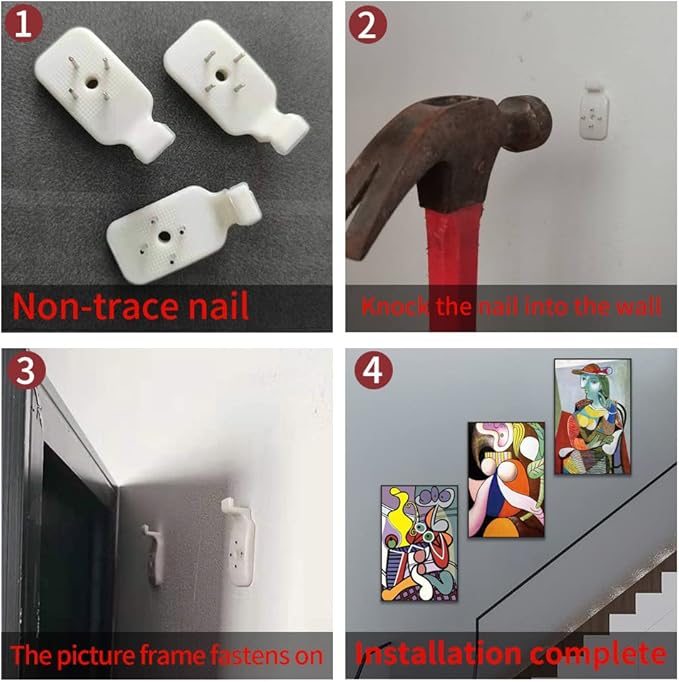 1
Non-trace nail

2
Knock the nail into the wall

3
The picture frame fastens on

4
Installation complete