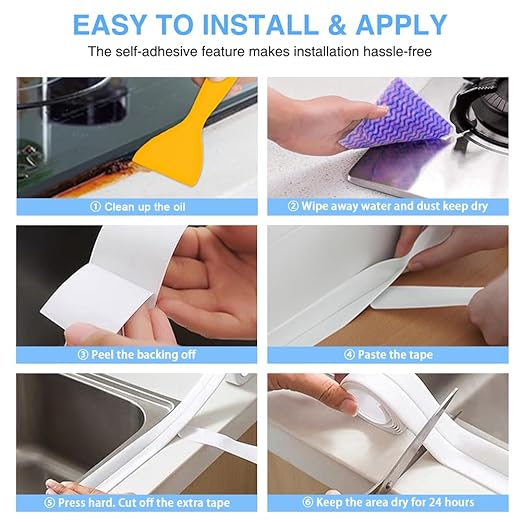 EASY TO INSTALL & APPLY

The self-adhesive feature makes installation hassle-free

① Clean up the oil

② Wipe away water and dust keep dry

③ Peel the backing off

④ Paste the tape

⑤ Press hard. Cut off the extra tape

⑥ Keep the area dry for 24 hours