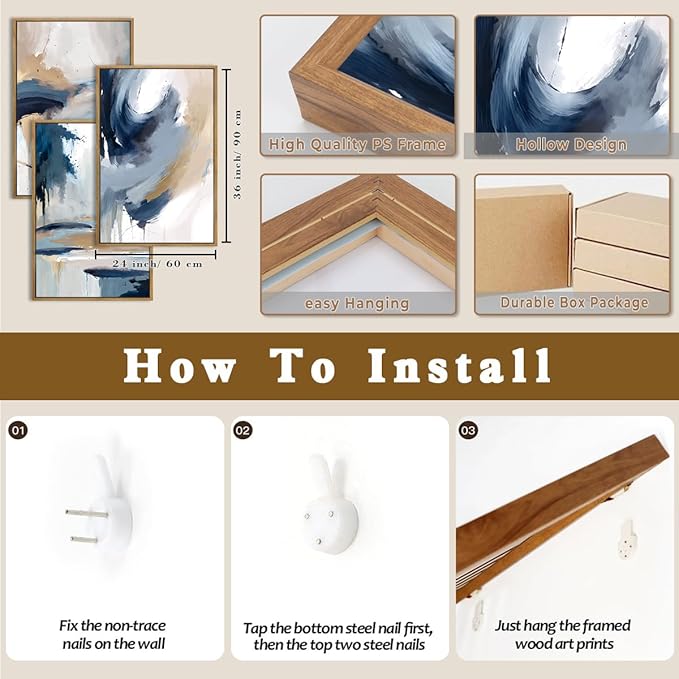 36 inch/ 90 cm

24 inch/ 60 cm

High Quality PS Frame

Hollow Design

easy Hanging

Durable Box Package

How To Install

01

Fix the non-trace nails on the wall

02

Tap the bottom steel nail first, then the top two steel nails

03

Just hang the framed wood art prints