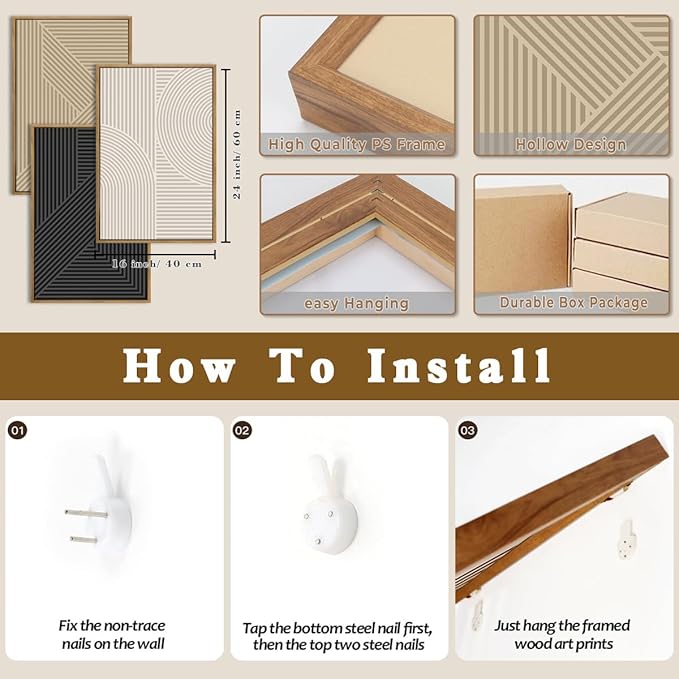 24 inch/ 60 cm

16 inch/ 40 cm

High Quality PS Frame

Hollow Design

easy Hanging

Durable Box Package

How To Install

01

Fix the non-trace nails on the wall

02

Tap the bottom steel nail first, then the top two steel nails

03

Just hang the framed wood art prints