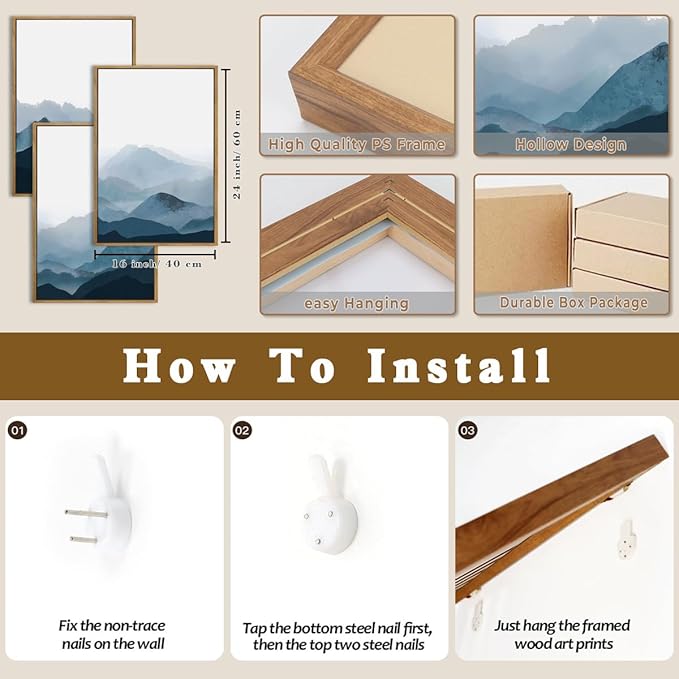 24 inch/ 60 cm

16 inch/ 40 cm

High Quality PS Frame

Hollow Design

easy Hanging

Durable Box Package

How To Install

01

Fix the non-trace nails on the wall

02

Tap the bottom steel nail first, then the top two steel nails

03

Just hang the framed wood art prints