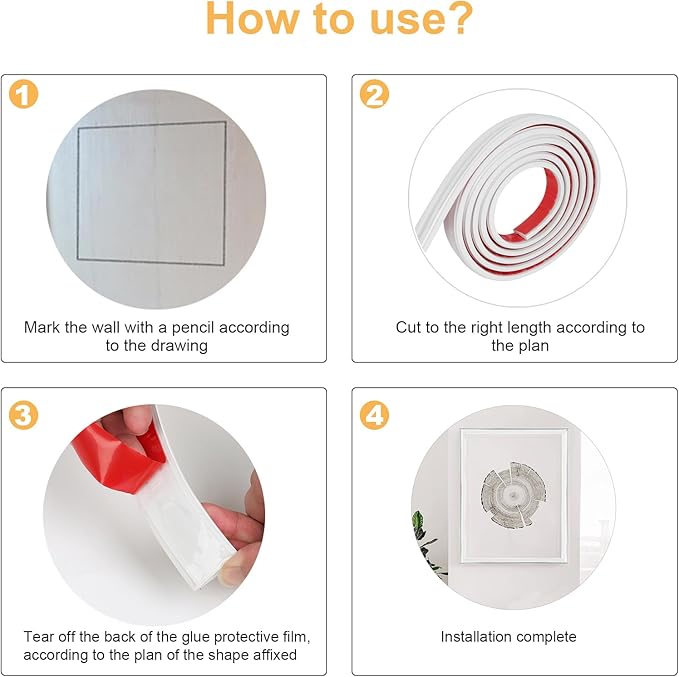 How to use?

1

Mark the wall with a pencil according to the drawing

2

Cut to the right length according to the plan

3

Tear off the back of the glue protective film, according to the plan of the shape affixed

4

Installation complete