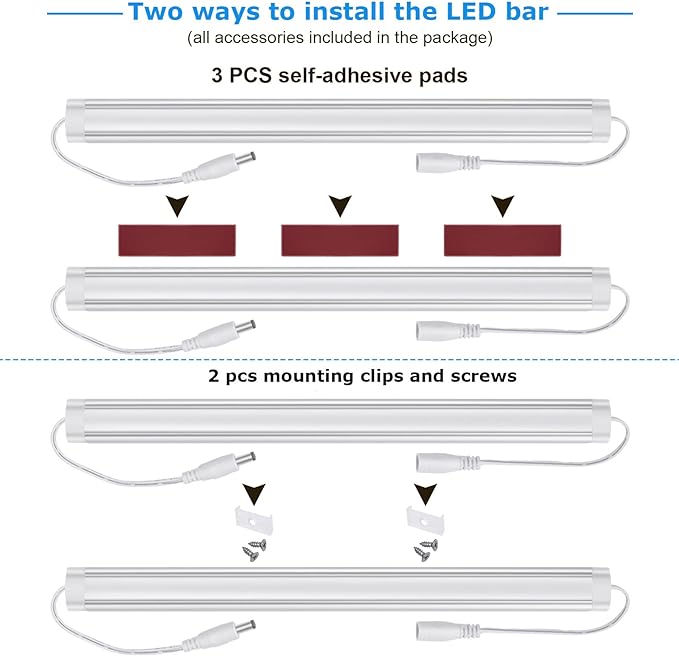 Two ways to install the LED bar
(all accessories included in the package)

3 PCS self-adhesive pads

2 pcs mounting clips and screws