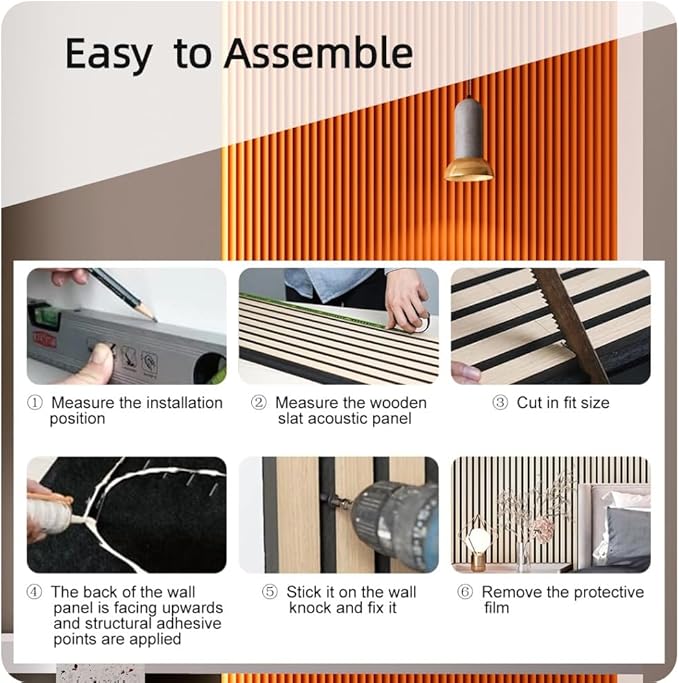 Easy to Assemble

① Measure the installation position

② Measure the wooden slat acoustic panel

③ Cut in fit size

④ The back of the wall panel is facing upwards and structural adhesive points are applied

⑤ Stick it on the wall knock and fix it

⑥ Remove the protective film