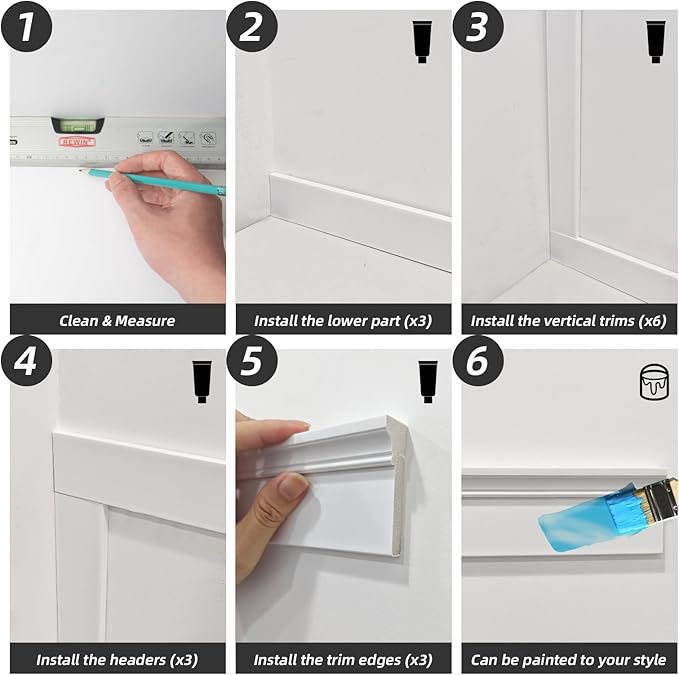 1

REWIN

Clean & Measure

2

Install the lower part (x3)

3

Install the vertical trims (x6)

4

Install the headers (x3)

5

Install the trim edges (x3)

6

Can be painted to your style