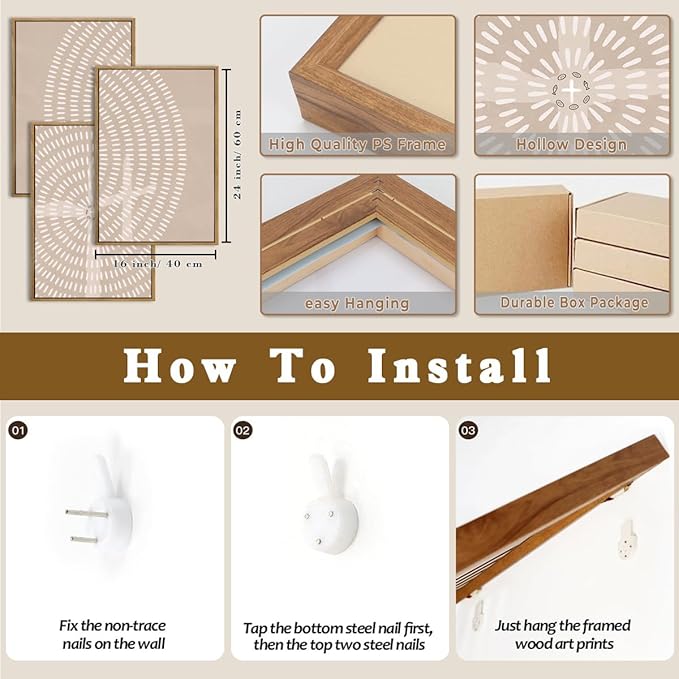 24 inch/ 60 cm

16 inch/ 40 cm

High Quality PS Frame

Hollow Design

easy Hanging

Durable Box Package

How To Install

01

Fix the non-trace nails on the wall

02

Tap the bottom steel nail first, then the top two steel nails

03

Just hang the framed wood art prints