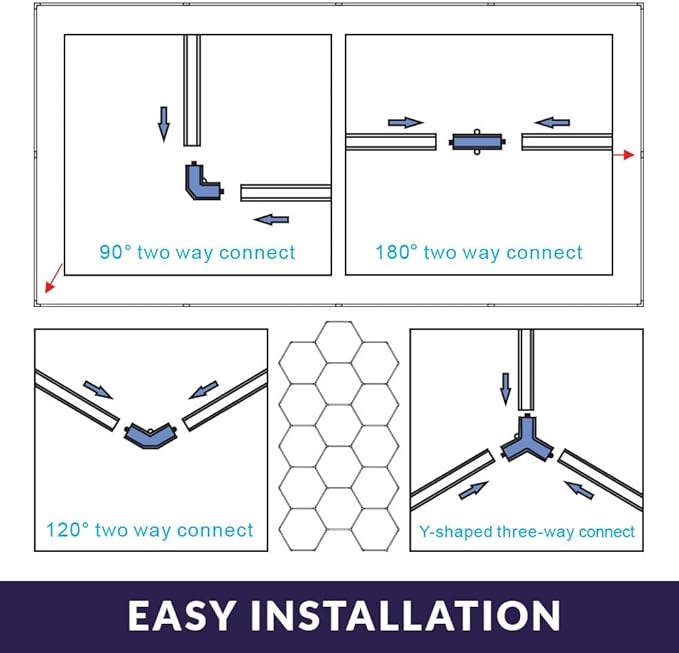 90° two way connect

180° two way connect

120° two way connect

Y-shaped three-way connect

EASY INSTALLATION