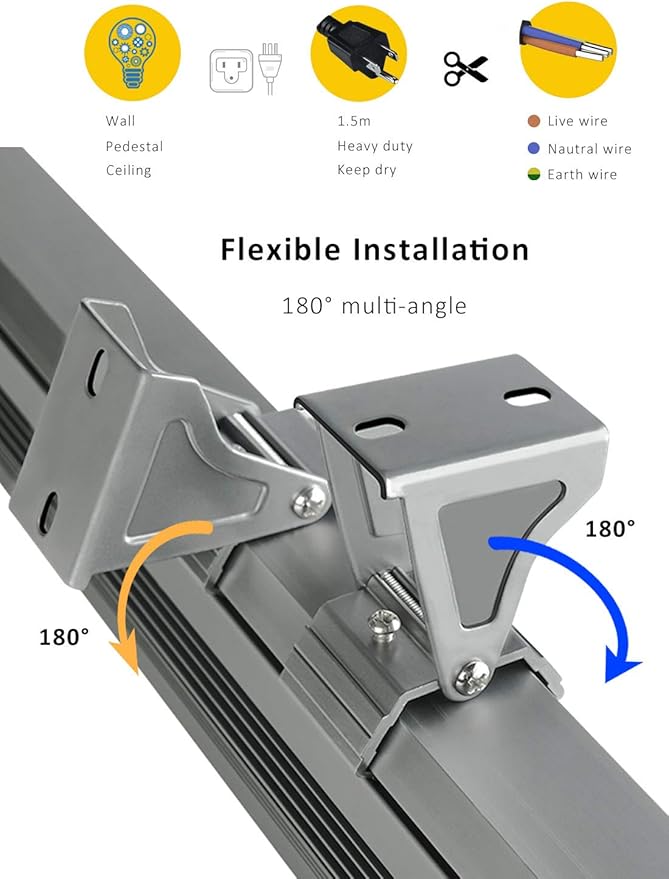 Wall
Pedestal
Ceiling

1.5m
Heavy duty
Keep dry

Live wire
Nautral wire
Earth wire

Flexible Installation

180° multi-angle

180°

180°