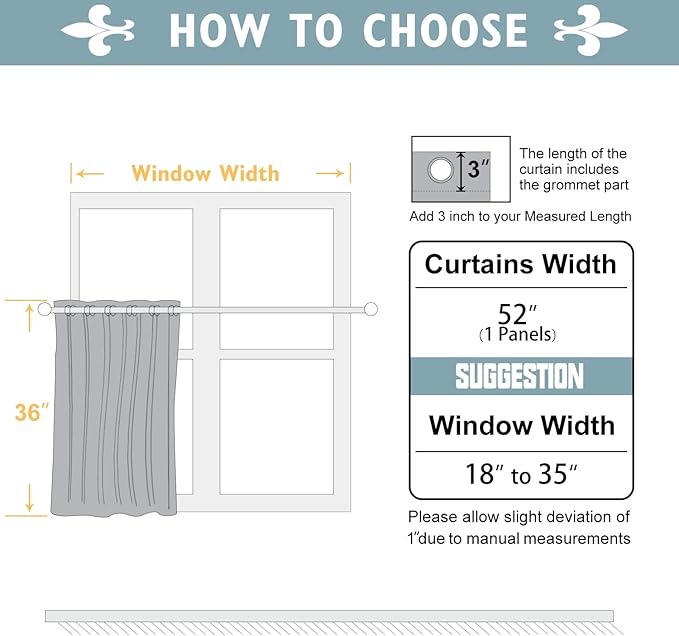 HOW TO CHOOSE

Window Width

36″

3″

The length of the curtain includes the grommet part

Add 3 inch to your Measured Length

Curtains Width

52″
(1 Panels)

SUGGESTION

Window Width

18″ to 35″

Please allow slight deviation of 1″due to manual measurements