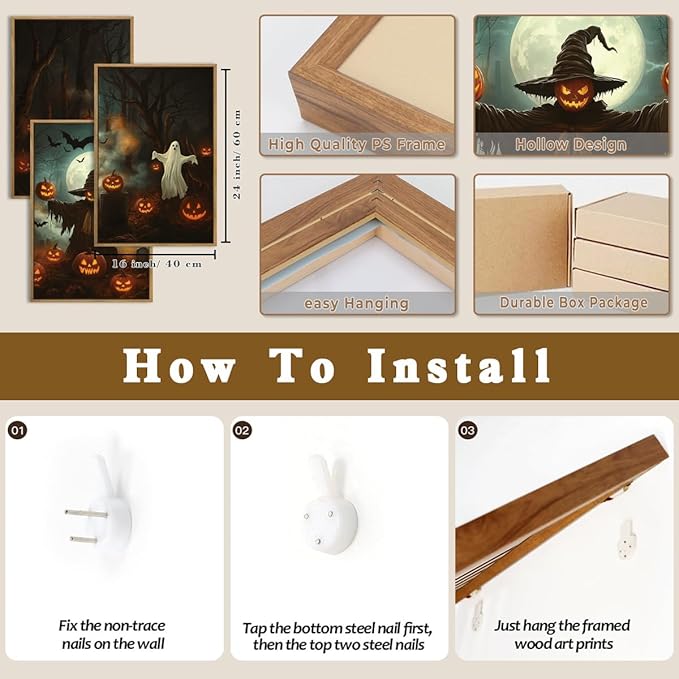 24 inch/ 60 cm

16 inch/ 40 cm

High Quality PS Frame

Hollow Design

easy Hanging

Durable Box Package

How To Install

01

Fix the non-trace nails on the wall

02

Tap the bottom steel nail first, then the top two steel nails

03

Just hang the framed wood art prints