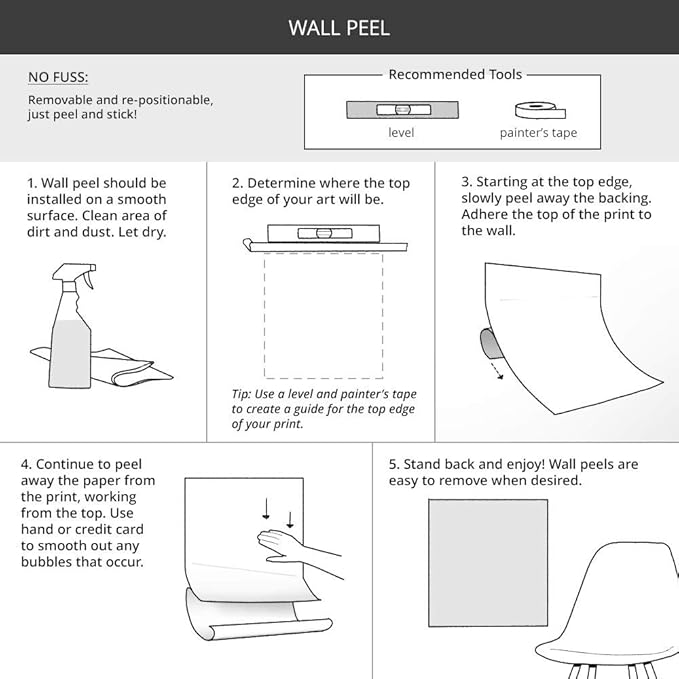 WALL PEEL

NO FUSS:
Removable and re-positionable, just peel and stick!

Recommended Tools
level
painter's tape

1. Wall peel should be installed on a smooth surface. Clean area of dirt and dust. Let dry.

2. Determine where the top edge of your art will be.

Tip: Use a level and painter's tape to create a guide for the top edge of your print.

3. Starting at the top edge, slowly peel away the backing. Adhere the top of the print to the wall.

4. Continue to peel away the paper from the print, working from the top. Use hand or credit card to smooth out any bubbles that occur.

5. Stand back and enjoy! Wall peels are easy to remove when desired.