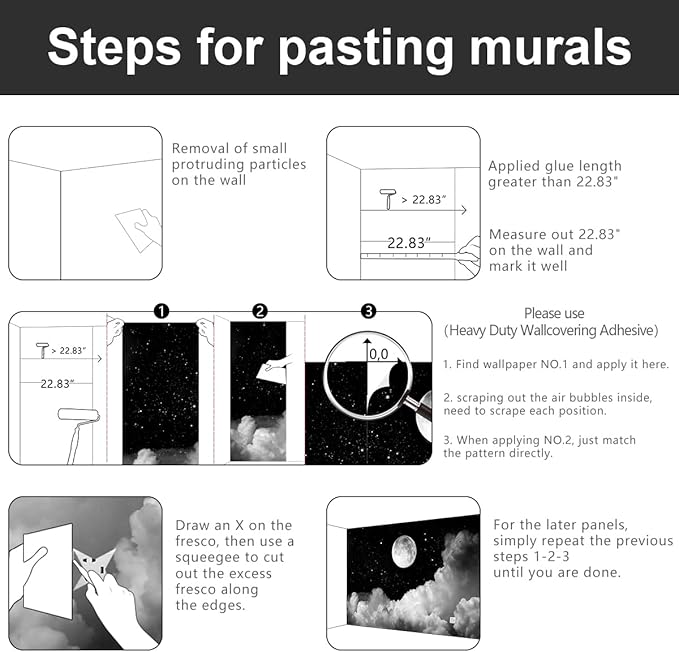 Steps for pasting murals

Removal of small protruding particles on the wall

> 22.83"

22.83"

Applied glue length greater than 22.83"

Measure out 22.83" on the wall and mark it well

> 22.83"

22.83"

1

2

3

0,0

Please use
(Heavy Duty Wallcovering Adhesive)

1. Find wallpaper NO.1 and apply it here.

2. scraping out the air bubbles inside, need to scrape each position.

3. When applying NO.2, just match the pattern directly.

Draw an X on the fresco, then use a squeegee to cut out the excess fresco along the edges.

For the later panels, simply repeat the previous steps 1-2-3 until you are done.