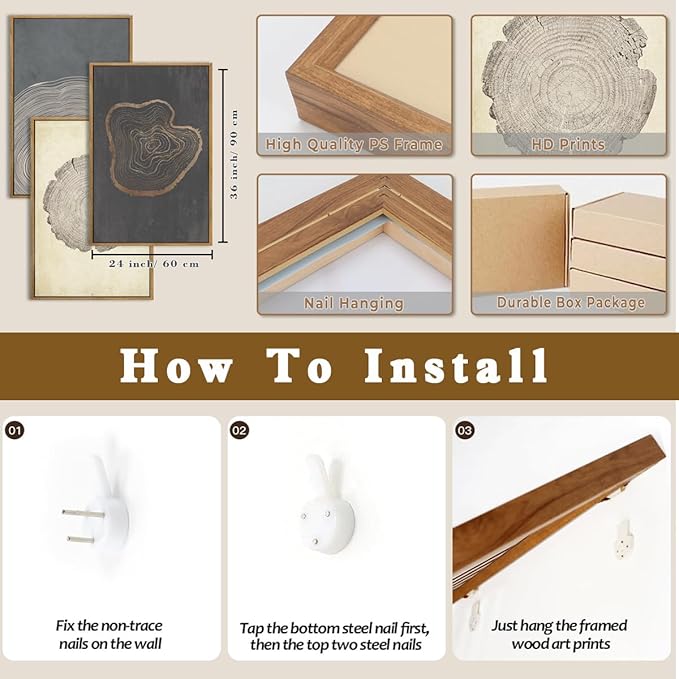 36 inch/ 90 cm

24 inch/ 60 cm

High Quality PS Frame

HD Prints

Nail Hanging

Durable Box Package

How To Install

01

Fix the non-trace nails on the wall

02

Tap the bottom steel nail first, then the top two steel nails

03

Just hang the framed wood art prints