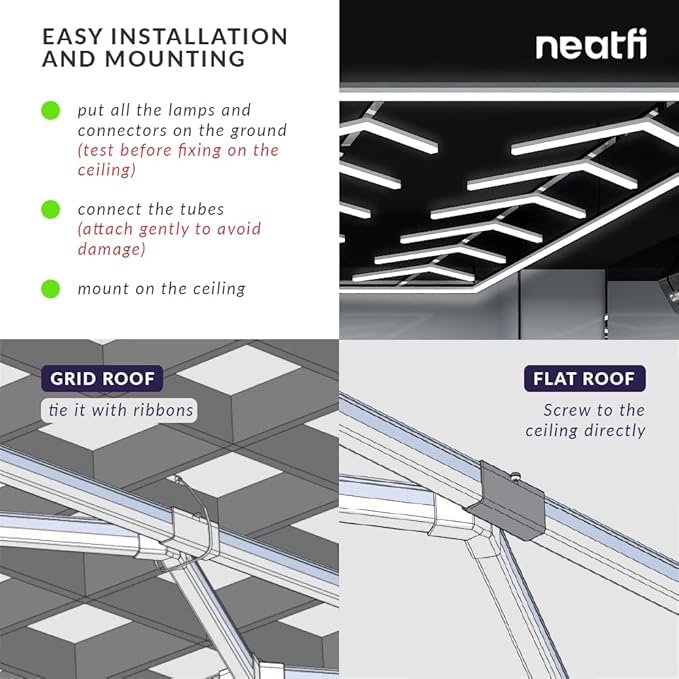 EASY INSTALLATION AND MOUNTING

put all the lamps and connectors on the ground (test before fixing on the ceiling)

connect the tubes (attach gently to avoid damage)

mount on the ceiling

neatfi

GRID ROOF

tie it with ribbons

FLAT ROOF

Screw to the ceiling directly