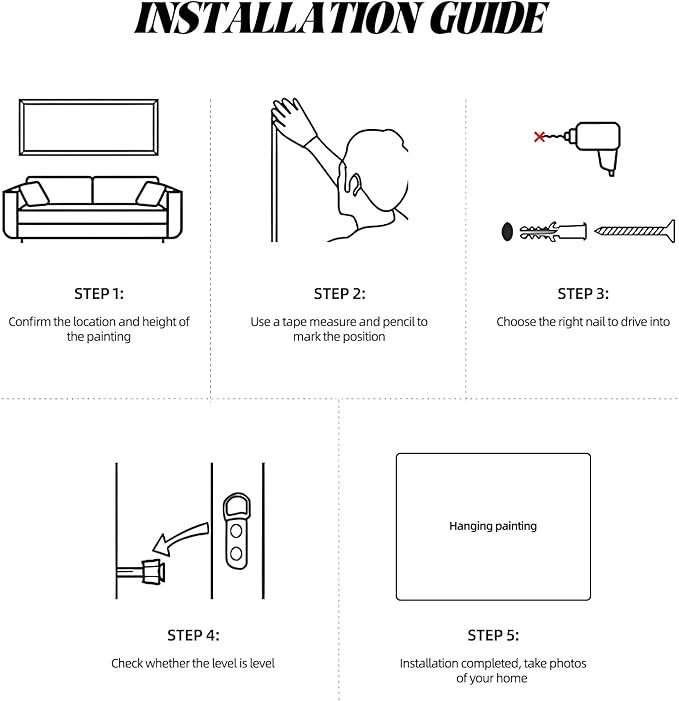 INSTALLATION GUIDE

STEP 1:

Confirm the location and height of the painting

STEP 2:

Use a tape measure and pencil to mark the position

STEP 3:

Choose the right nail to drive into

STEP 4:

Check whether the level is level

Hanging painting

STEP 5:

Installation completed, take photos of your home