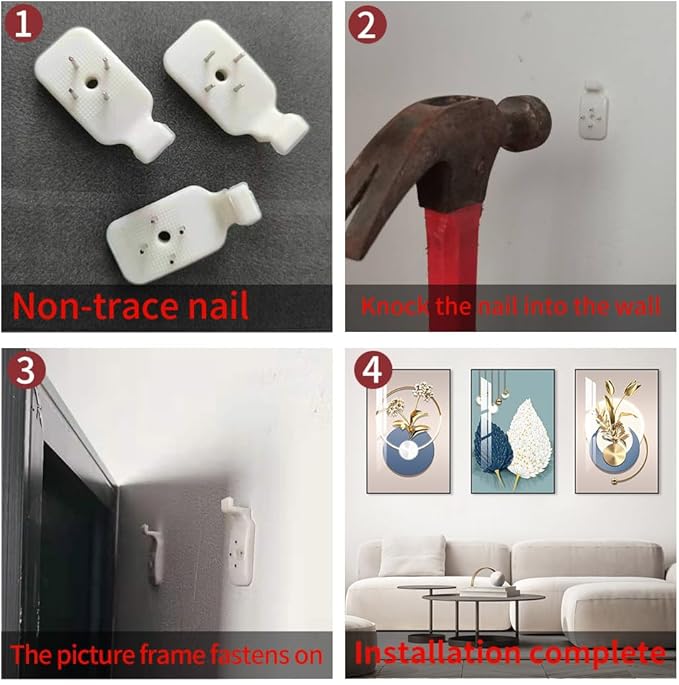 1
Non-trace nail

2
Knock the nail into the wall

3
The picture frame fastens on

4
Installation complete