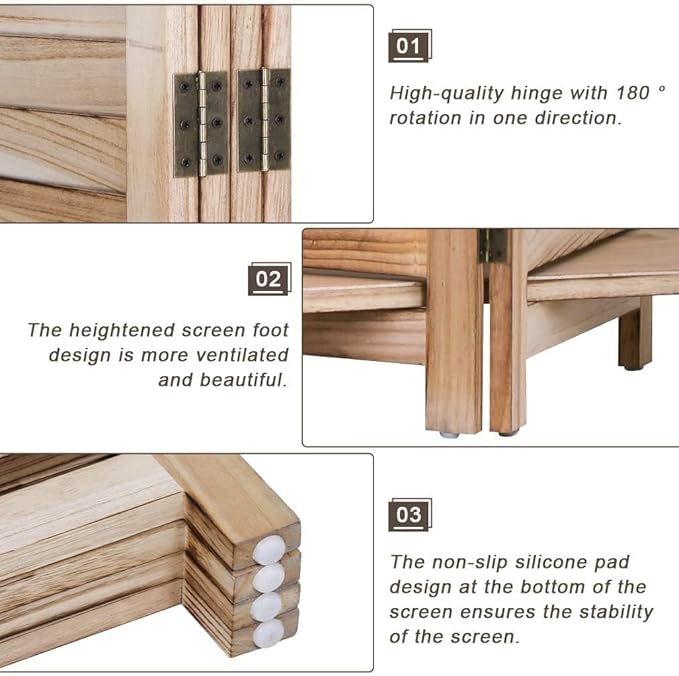 01

High-quality hinge with 180 ° rotation in one direction.

02

The heightened screen foot design is more ventilated and beautiful.

03

The non-slip silicone pad design at the bottom of the screen ensures the stability of the screen.