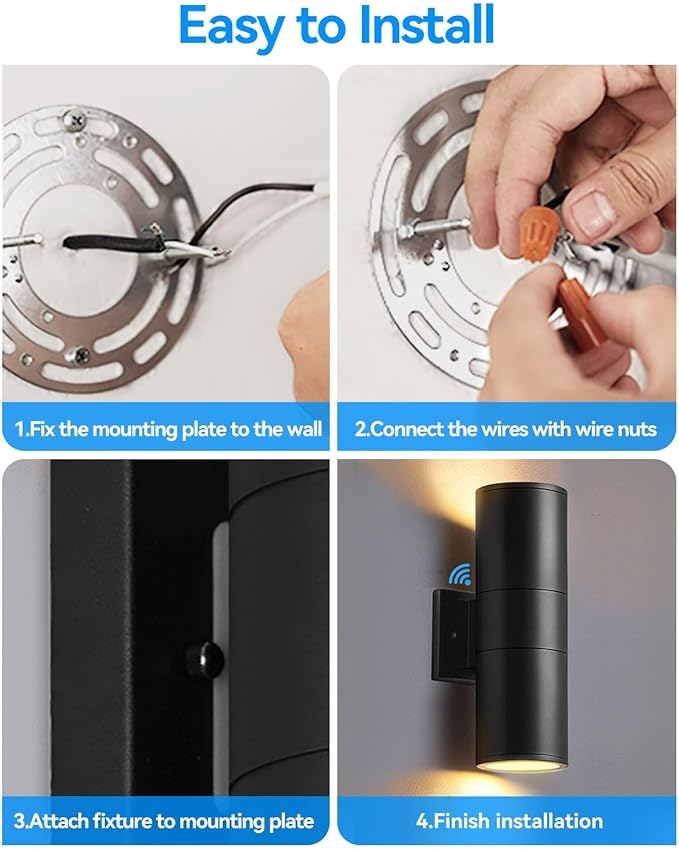 Easy to Install

1.Fix the mounting plate to the wall

2.Connect the wires with wire nuts

3.Attach fixture to mounting plate

4.Finish installation