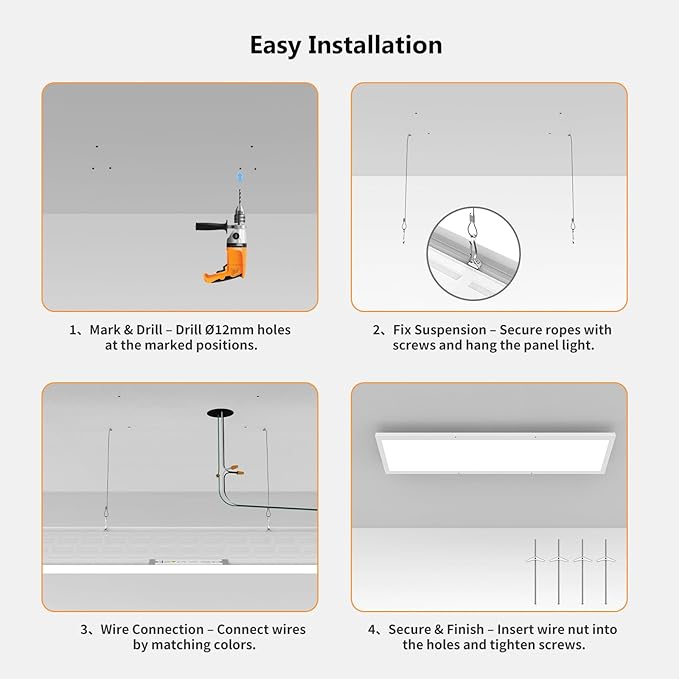 Easy Installation

1、Mark & Drill – Drill Ø12mm holes at the marked positions.

2、Fix Suspension – Secure ropes with screws and hang the panel light.

3、Wire Connection – Connect wires by matching colors.

4、Secure & Finish – Insert wire nut into the holes and tighten screws.