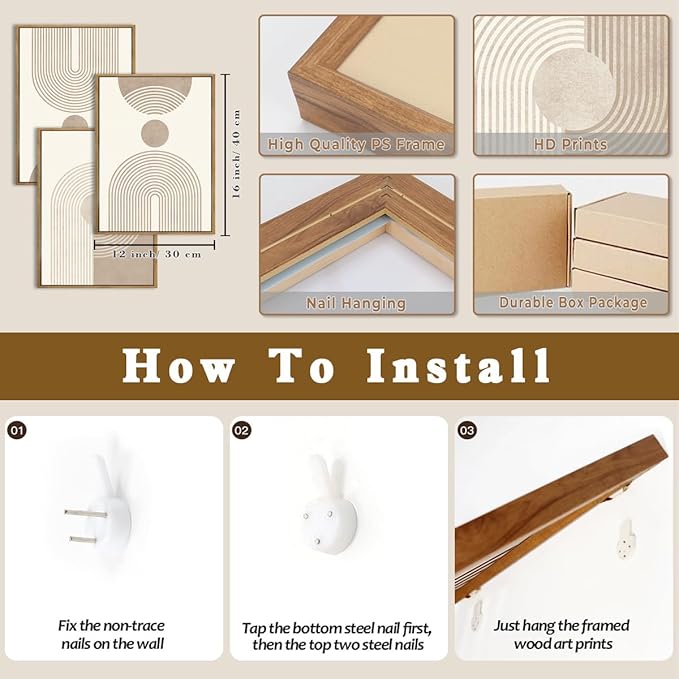 16 inch/ 40 cm

12 inch/ 30 cm

High Quality PS Frame

HD Prints

Nail Hanging

Durable Box Package

How To Install

01

Fix the non-trace nails on the wall

02

Tap the bottom steel nail first, then the top two steel nails

03

Just hang the framed wood art prints