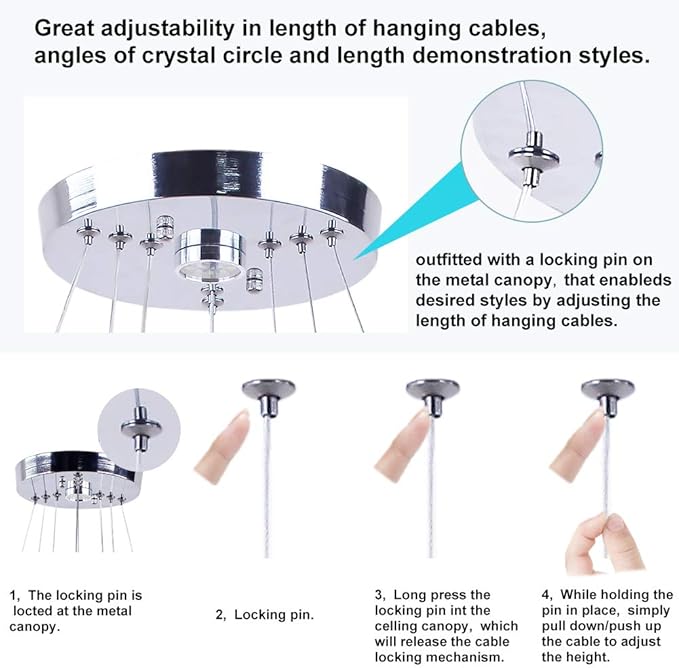 Great adjustability in length of hanging cables, angles of crystal circle and length demonstration styles.

outfitted with a locking pin on the metal canopy, that enableds desired styles by adjusting the length of hanging cables.

1, The locking pin is locted at the metal canopy.

2, Locking pin.

3, Long press the locking pin int the celling canopy, which will release the cable locking mechanism.

4, While holding the pin in place, simply pull down/push up the cable to adjust the height.