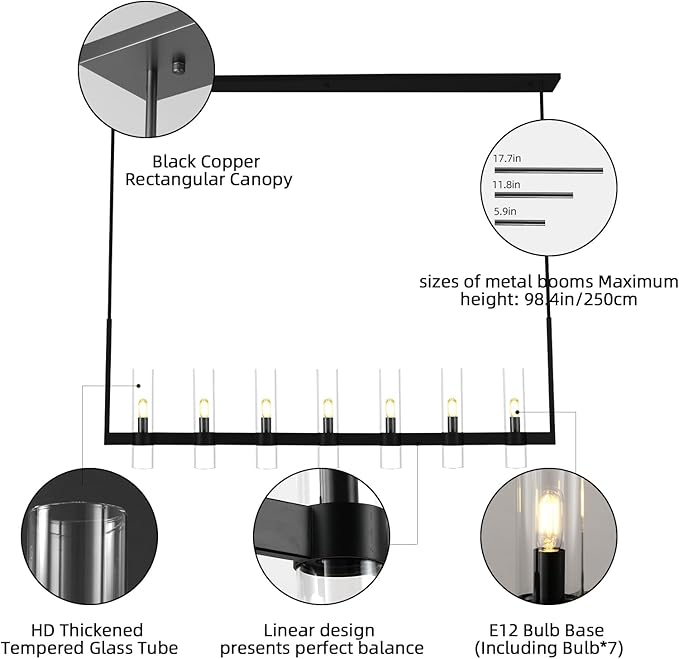 Black Copper
Rectangular Canopy

17.7in
11.8in
5.9in

sizes of metal booms Maximum height: 98.4in/250cm

HD Thickened
Tempered Glass Tube

Linear design
presents perfect balance

E12 Bulb Base
(Including Bulb*7)