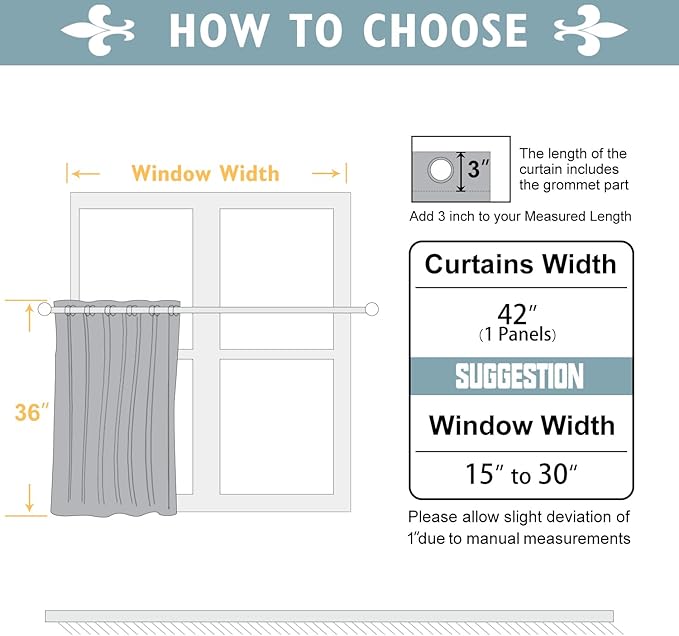 HOW TO CHOOSE

Window Width

36″

3″

The length of the curtain includes the grommet part

Add 3 inch to your Measured Length

Curtains Width

42″
(1 Panels)

SUGGESTION

Window Width

15″ to 30″

Please allow slight deviation of 1″due to manual measurements