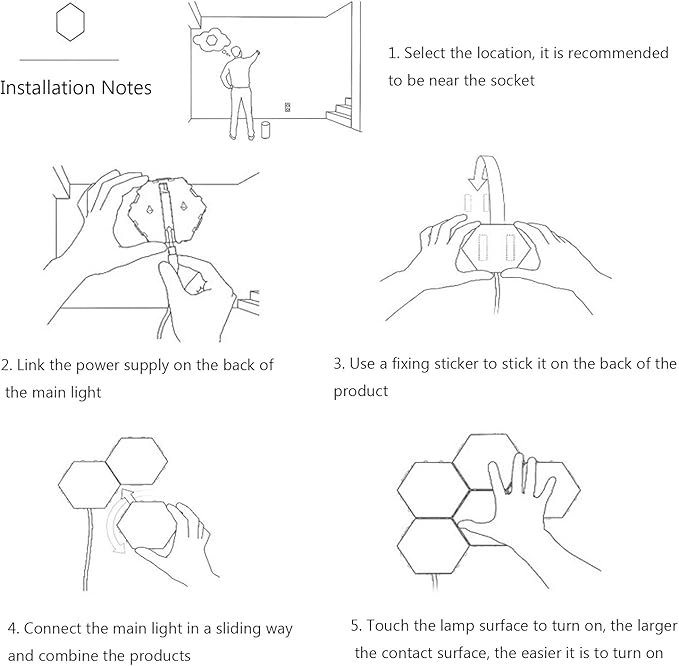 Installation Notes

1. Select the location, it is recommended to be near the socket

2. Link the power supply on the back of the main light

3. Use a fixing sticker to stick it on the back of the product

4. Connect the main light in a sliding way and combine the products

5. Touch the lamp surface to turn on, the larger the contact surface, the easier it is to turn on