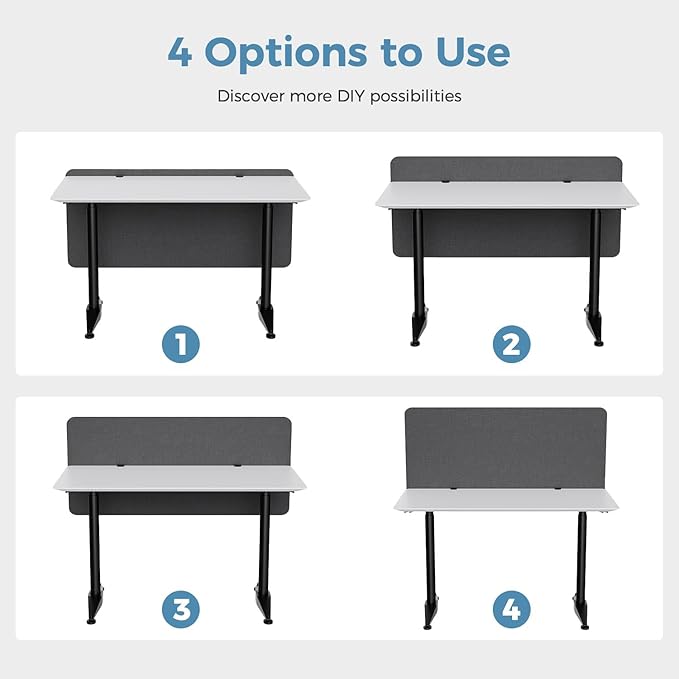 4 Options to Use

Discover more DIY possibilities

1

2

3

4