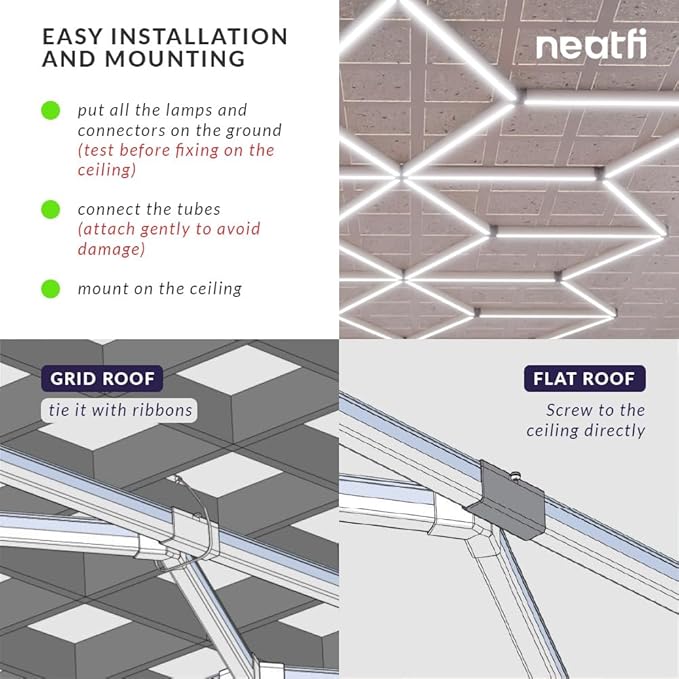 EASY INSTALLATION AND MOUNTING

put all the lamps and connectors on the ground (test before fixing on the ceiling)

connect the tubes (attach gently to avoid damage)

mount on the ceiling

neatfi

GRID ROOF

tie it with ribbons

FLAT ROOF

Screw to the ceiling directly