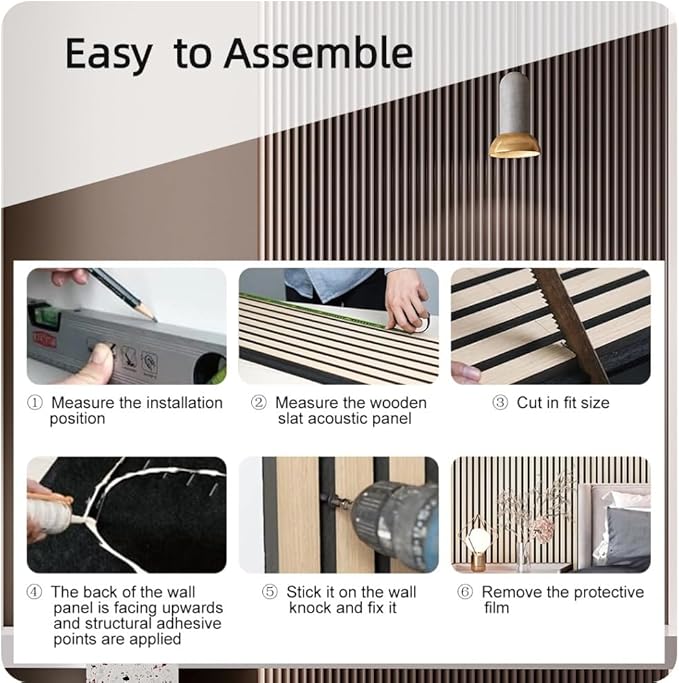 Easy to Assemble

① Measure the installation position

② Measure the wooden slat acoustic panel

③ Cut in fit size

④ The back of the wall panel is facing upwards and structural adhesive points are applied

⑤ Stick it on the wall knock and fix it

⑥ Remove the protective film