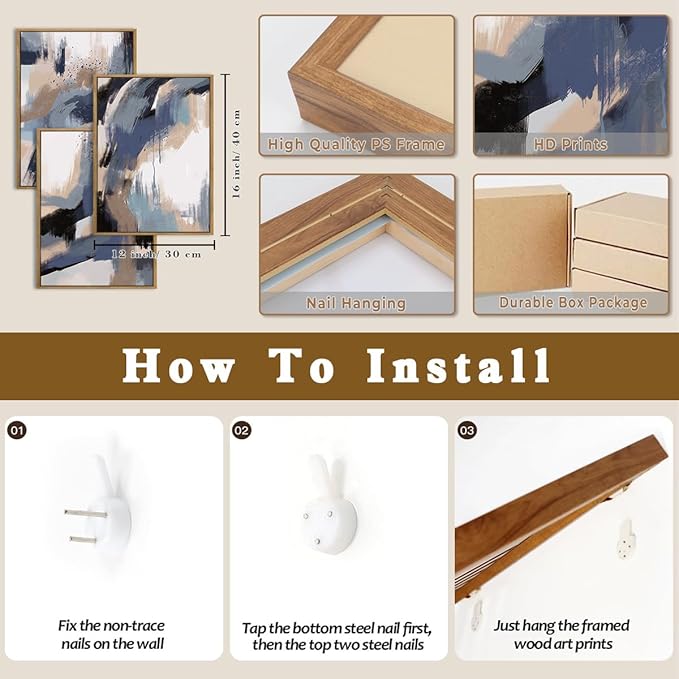 16 inch/ 40 cm

12 inch/ 30 cm

High Quality PS Frame

HD Prints

Nail Hanging

Durable Box Package

How To Install

01

Fix the non-trace nails on the wall

02

Tap the bottom steel nail first, then the top two steel nails

03

Just hang the framed wood art prints