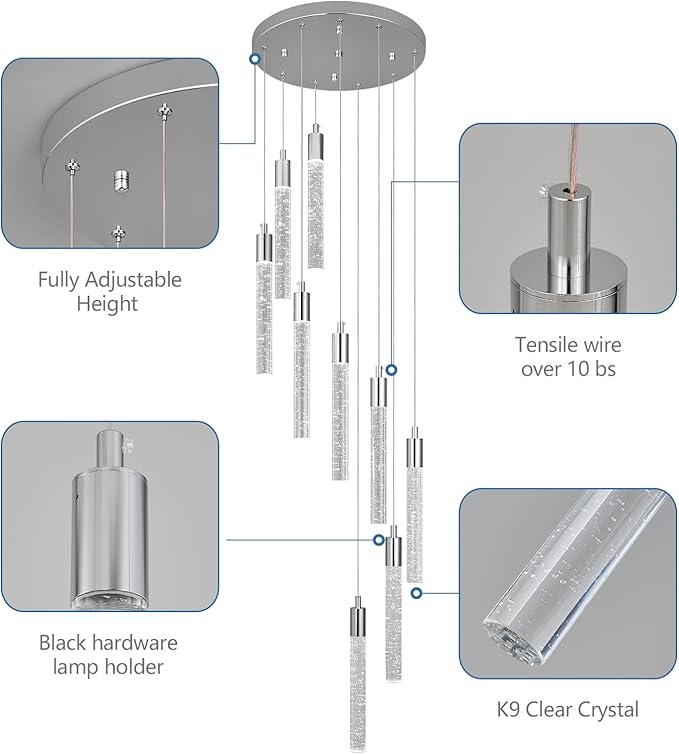 Fully Adjustable Height

Tensile wire over 10 bs

Black hardware lamp holder

K9 Clear Crystal