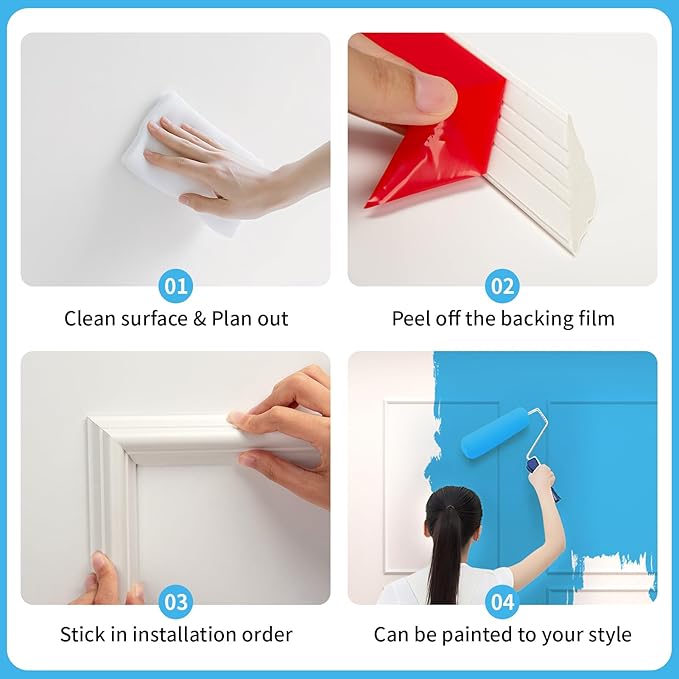 01
Clean surface & Plan out

02
Peel off the backing film

03
Stick in installation order

04
Can be painted to your style