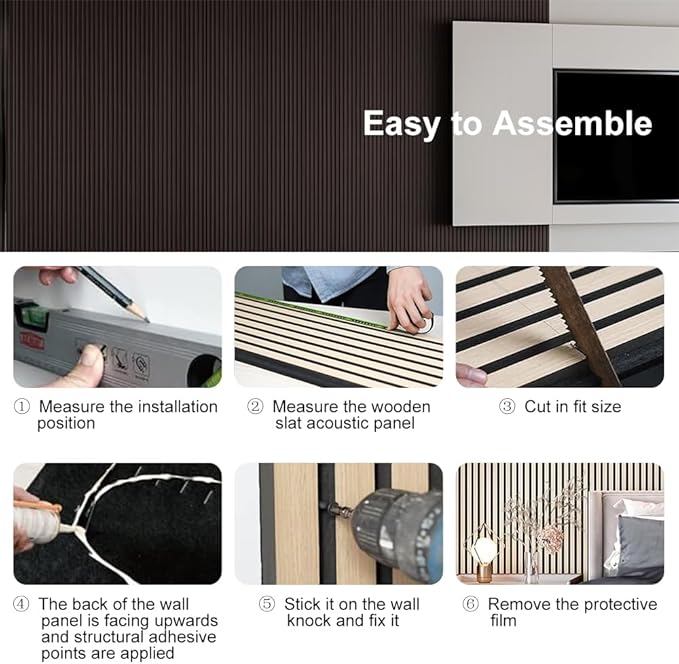 Easy to Assemble

① Measure the installation position

② Measure the wooden slat acoustic panel

③ Cut in fit size

④ The back of the wall panel is facing upwards and structural adhesive points are applied

⑤ Stick it on the wall knock and fix it

⑥ Remove the protective film