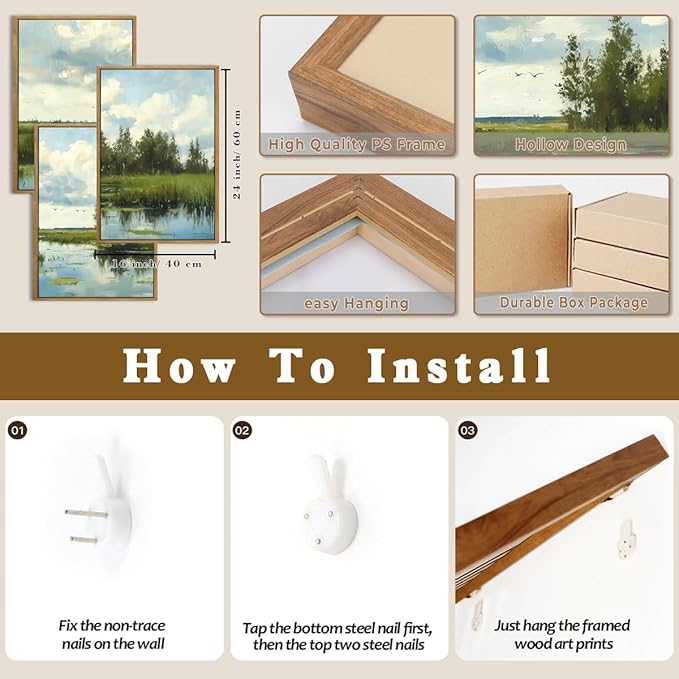 24 inch/ 60 cm

16 inch/ 40 cm

High Quality PS Frame

Hollow Design

easy Hanging

Durable Box Package

How To Install

01

Fix the non-trace nails on the wall

02

Tap the bottom steel nail first, then the top two steel nails

03

Just hang the framed wood art prints