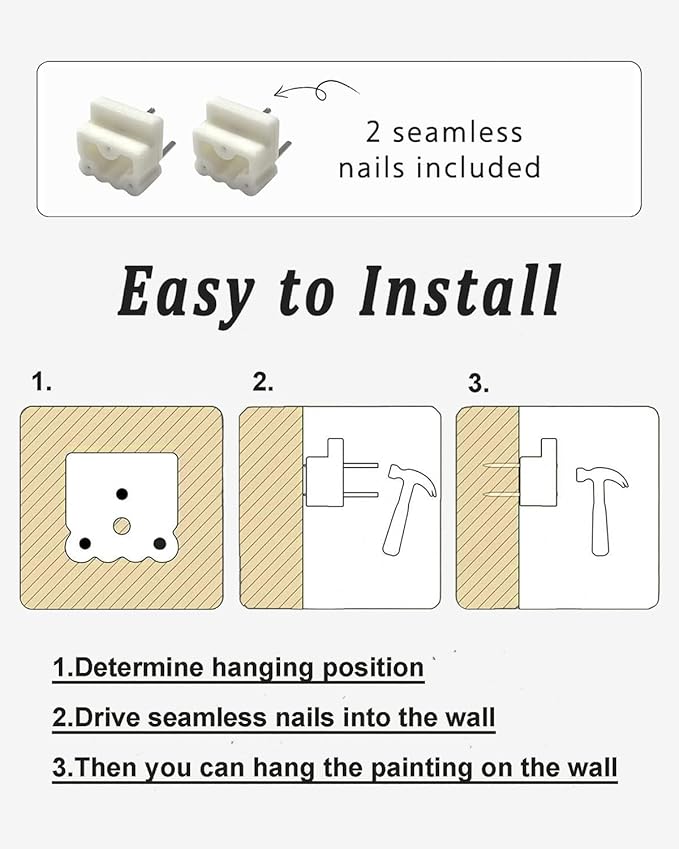 2 seamless nails included

Easy to Install

1.

2.

3.

1.Determine hanging position

2.Drive seamless nails into the wall

3.Then you can hang the painting on the wall