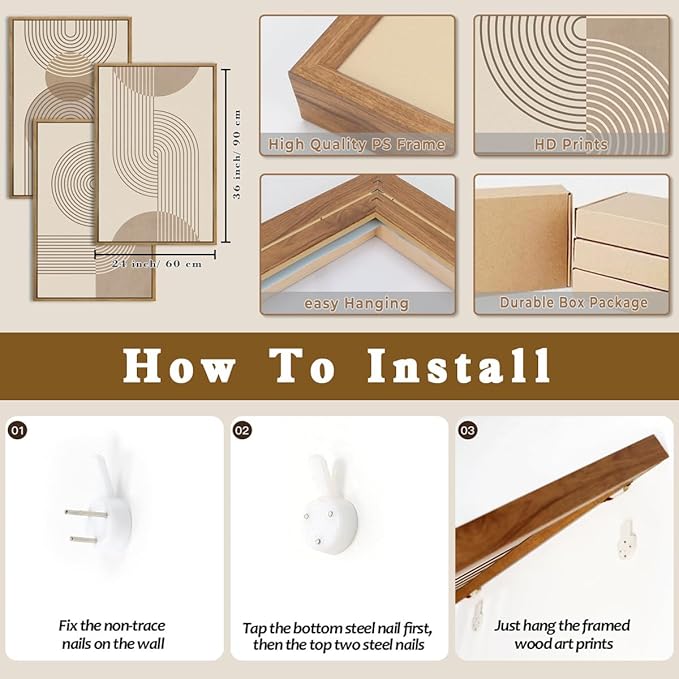 36 inch/ 90 cm

24 inch/ 60 cm

High Quality PS Frame

HD Prints

easy Hanging

Durable Box Package

How To Install

01

Fix the non-trace nails on the wall

02

Tap the bottom steel nail first, then the top two steel nails

03

Just hang the framed wood art prints