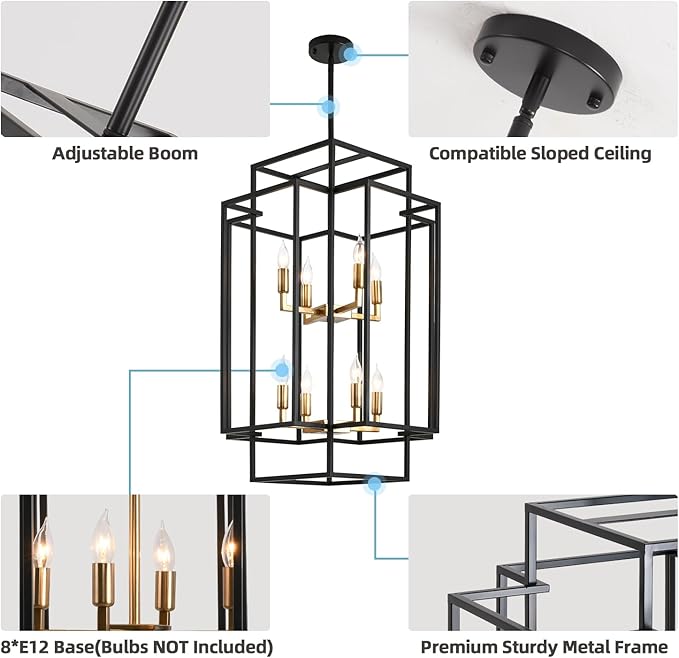 Adjustable Boom

Compatible Sloped Ceiling

8*E12 Base(Bulbs NOT Included)

Premium Sturdy Metal Frame