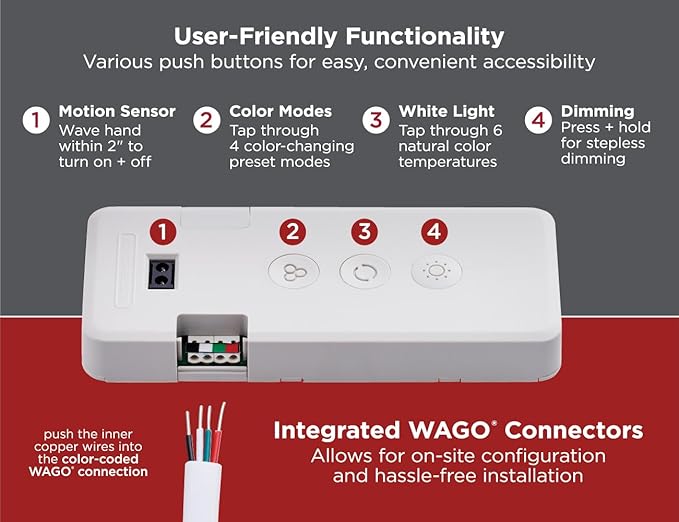 User-Friendly Functionality
Various push buttons for easy, convenient accessibility

1 Motion Sensor
Wave hand within 2" to turn on + off

2 Color Modes
Tap through 4 color-changing preset modes

3 White Light
Tap through 6 natural color temperatures

4 Dimming
Press + hold for stepless dimming

1 2 3 4

push the inner copper wires into the color-coded WAGO® connection

Integrated WAGO® Connectors
Allows for on-site configuration and hassle-free installation