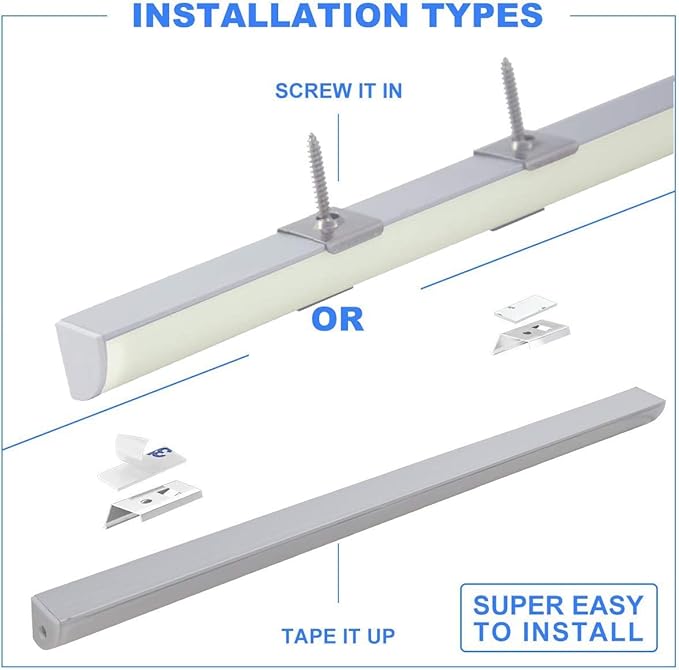 INSTALLATION TYPES

SCREW IT IN

OR

TAPE IT UP

SUPER EASY TO INSTALL