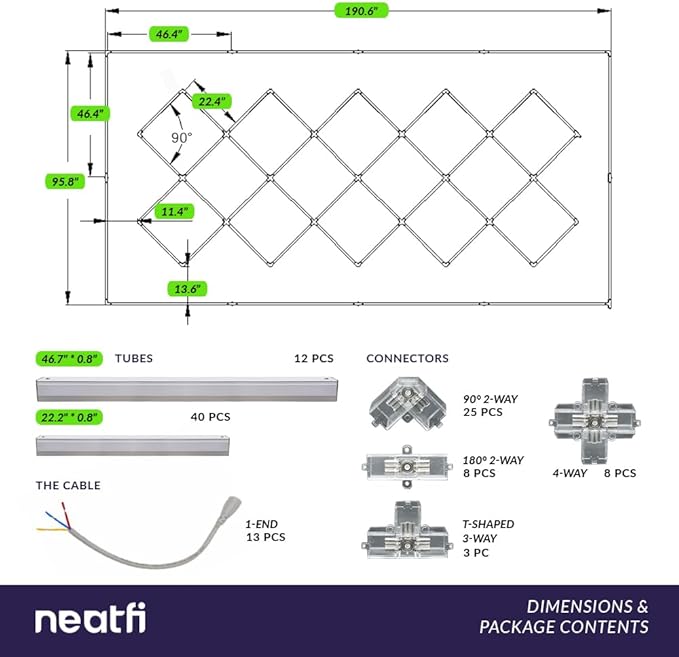 190.6"

46.4"

46.4"

22.4"

90°

95.8"

11.4"

13.6"

46.7" * 0.8" TUBES 12 PCS

22.2" * 0.8" 40 PCS

THE CABLE

1-END
13 PCS

CONNECTORS

90° 2-WAY
25 PCS

180° 2-WAY
8 PCS

T-SHAPED
3-WAY
3 PC

4-WAY 8 PCS

neatfi

DIMENSIONS &
PACKAGE CONTENTS