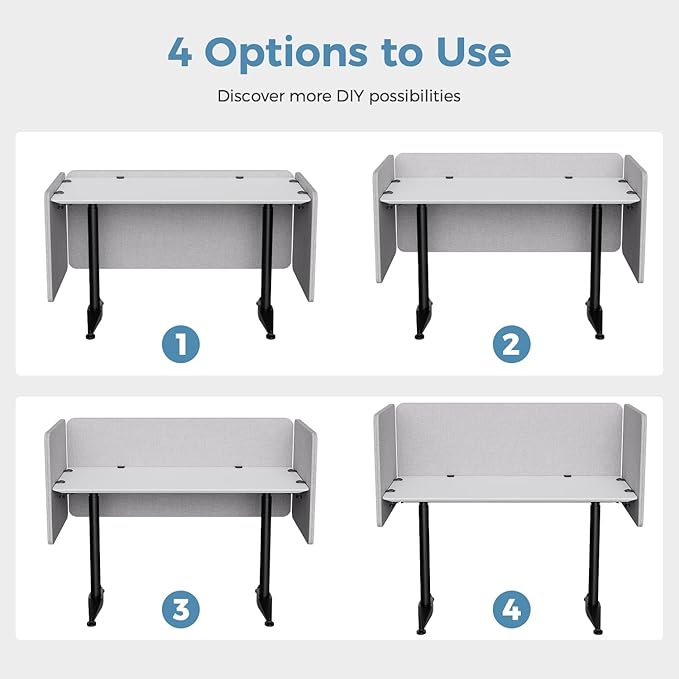 4 Options to Use

Discover more DIY possibilities

1

2

3

4